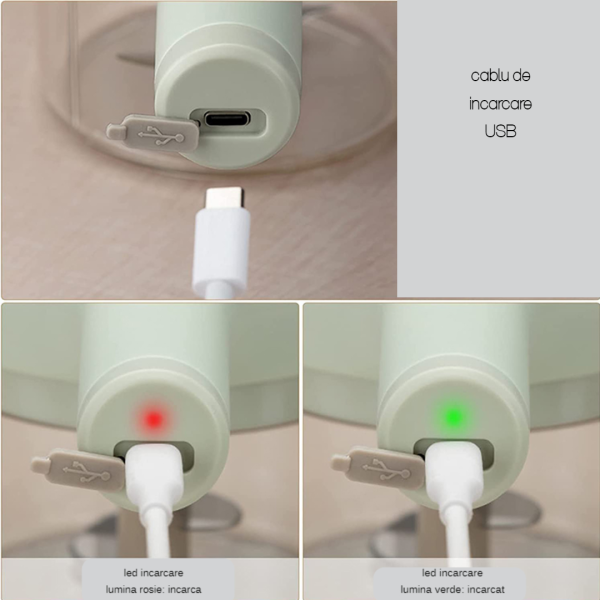 cablu de
incarcare
USB

led incarcare
lumina rosie: incarca

led incarcare
lumina verde: incarcat